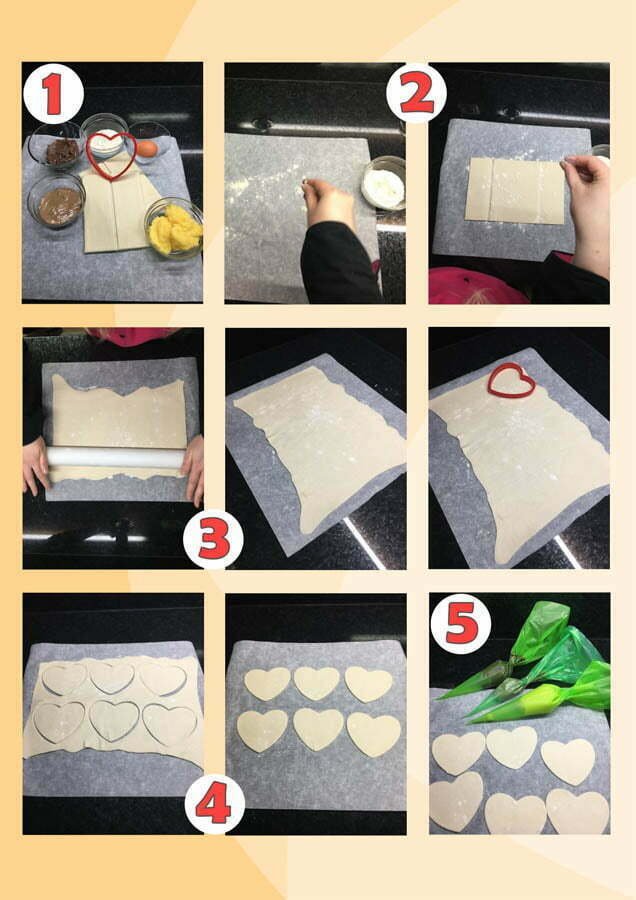 1

2

3

4

5