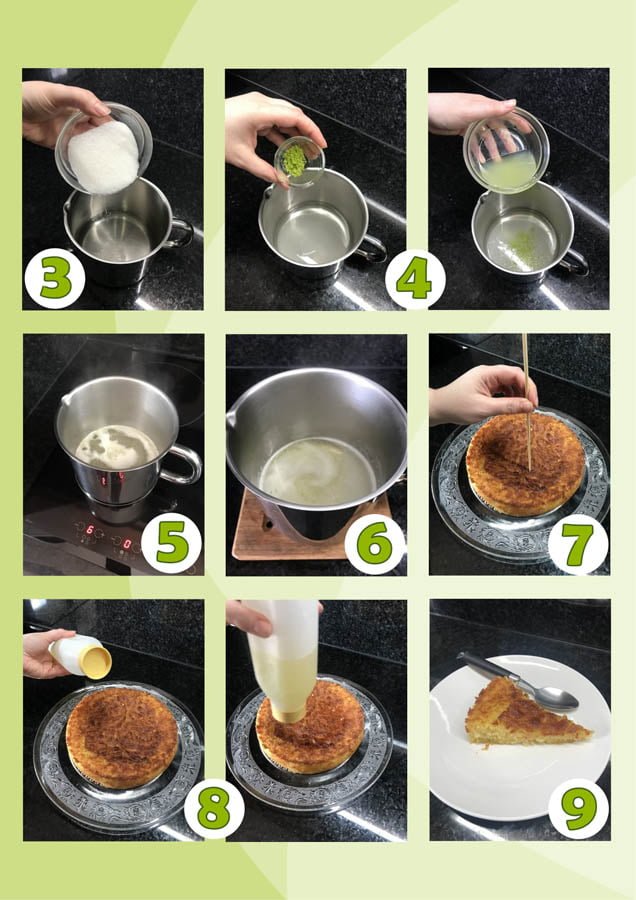 3

4

5

6

7

8

9