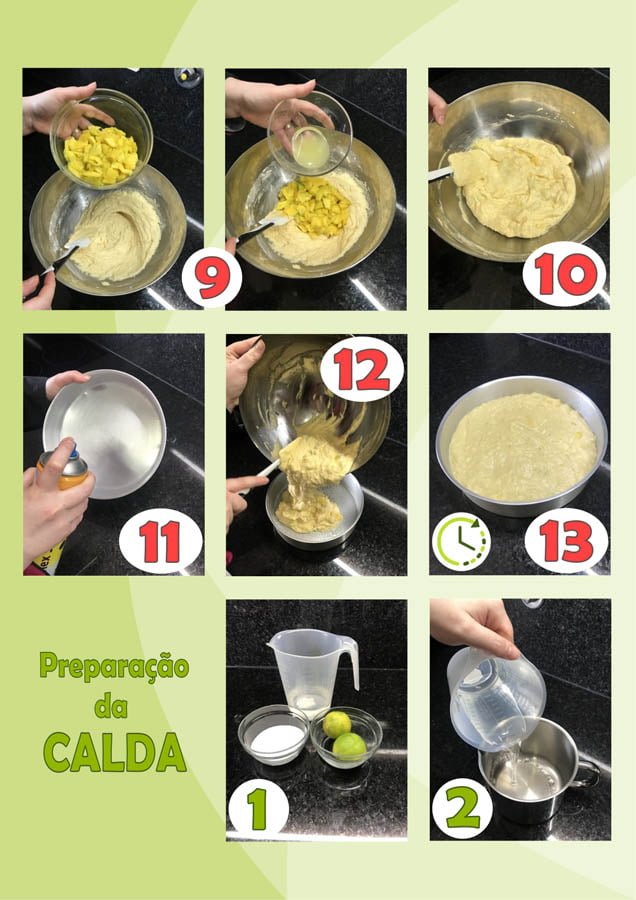 9

10

11

12

13

Preparação da CALDA

1

2