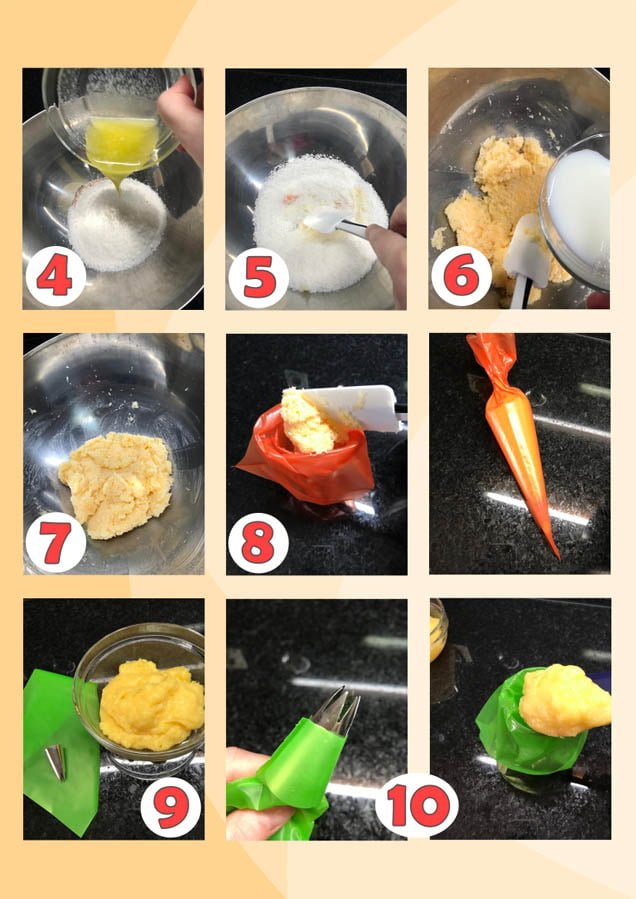 4

5

6

7

8

9

10