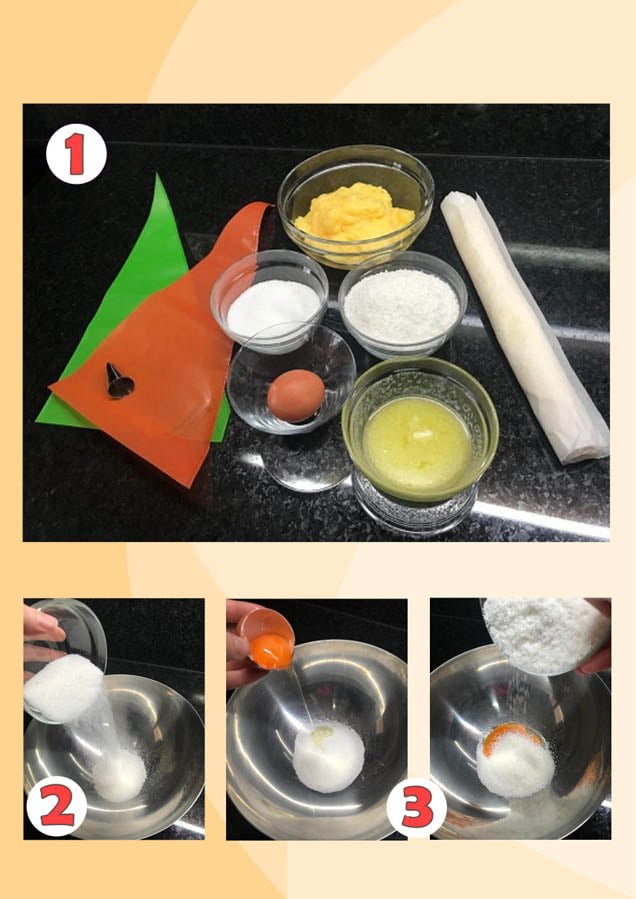 1

2

3